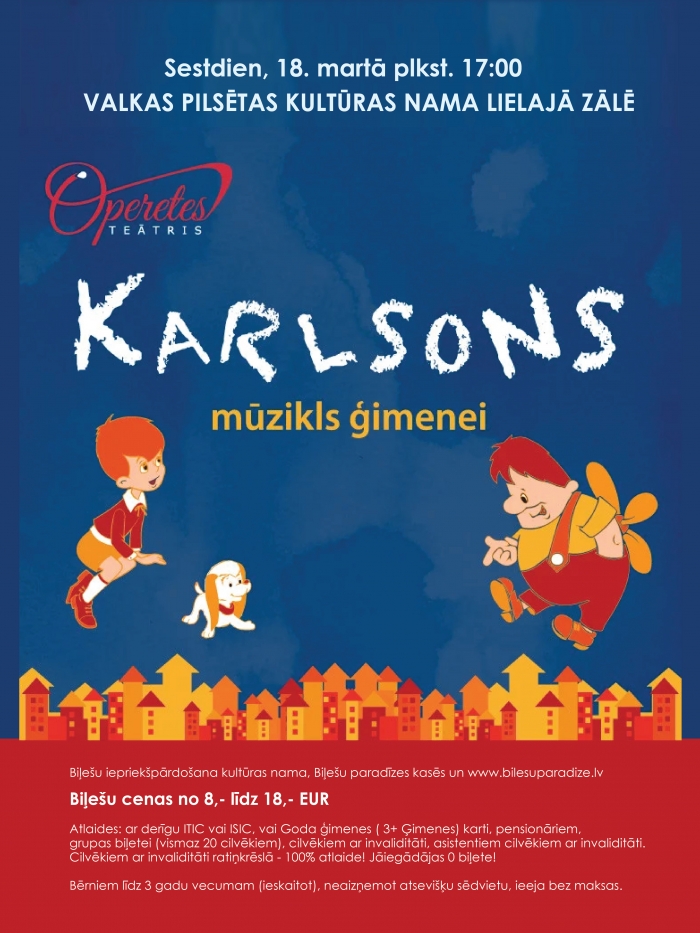 Sestdien, 18. martā plkst. 17:00
VALKAS PILSĒTAS KULTŪRAS NAMA LIELAJĀ ZĀLĒ

Operetes TEĀTRIS

KARLSONS

mūzikls ģimenei

Biļešu iepriekšpārdošana kultūras nama, Biļešu paradīzes kasēs un www.bilesuparadize.lv

Biļešu cenas no 8,- līdz 18,- EUR

Atlaides: ar derīgu ITIC vai ISIC, vai Goda ģimenes ( 3+ Ģimenes) karti, pensionāriem, grupas biļetei (vismaz 20 cilvēkiem), cilvēkiem ar invaliditāti, asistentiem cilvēkiem ar invaliditāti. Cilvēkiem ar invaliditāti ratiņkrēslā - 100% atlaide! Jāiegādājas 0 biļete!

Bērniem līdz 3 gadu vecumam (ieskaitot), neaizņemot atsevišķu sēdvietu, ieeja bez maksas.