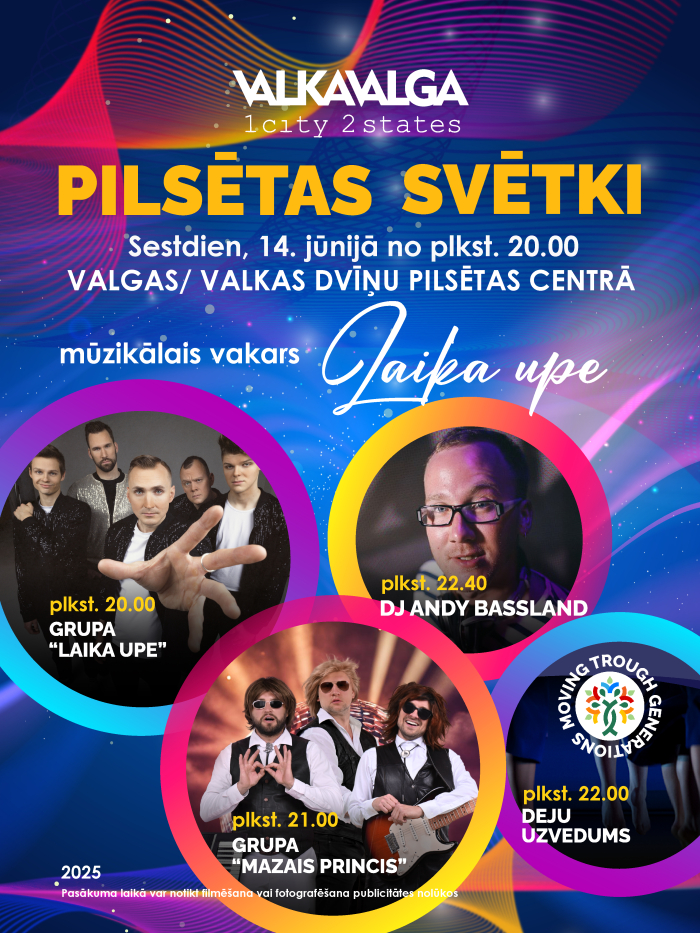 VALKAVALGA
1city 2states

PILSĒTAS SVĒTKI

Sestdien, 14. jūnijā no plkst. 20.00
VALGAS/ VALKAS DVĪŅU PILSĒTAS CENTRĀ

mūzikālais vakars Laika upe

plkst. 20.00
GRUPA
"LAIKA UPE"

plkst. 22.40
DJ ANDY BASSLAND

plkst. 21.00
GRUPA
"MAZAIS PRINCIS"

MOVING TROUGH GENERATIONS

plkst. 22.00
DEJU
UZVEDUMS

2025
Pasākuma laikā var notikt filmēšana vai fotografēšana publicitātes nolūkos