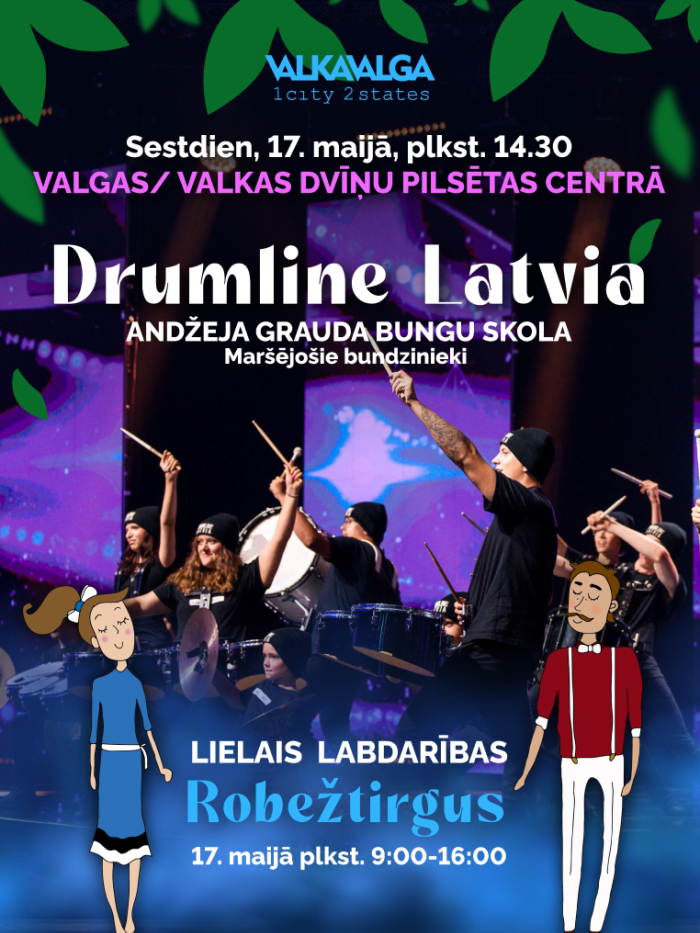 VALKAVALGA
1city 2states

Sestdien, 17. maijā, plkst. 14.30
VALGAS/ VALKAS DVĪŅU PILSĒTAS CENTRĀ

Drumline Latvia
ANDŽEJA GRAUDA BUNGU SKOLA
Maršējošie bundzinieki

LIELAIS LABDARĪBAS
Robežtirgus
17. maijā plkst. 9:00-16:00