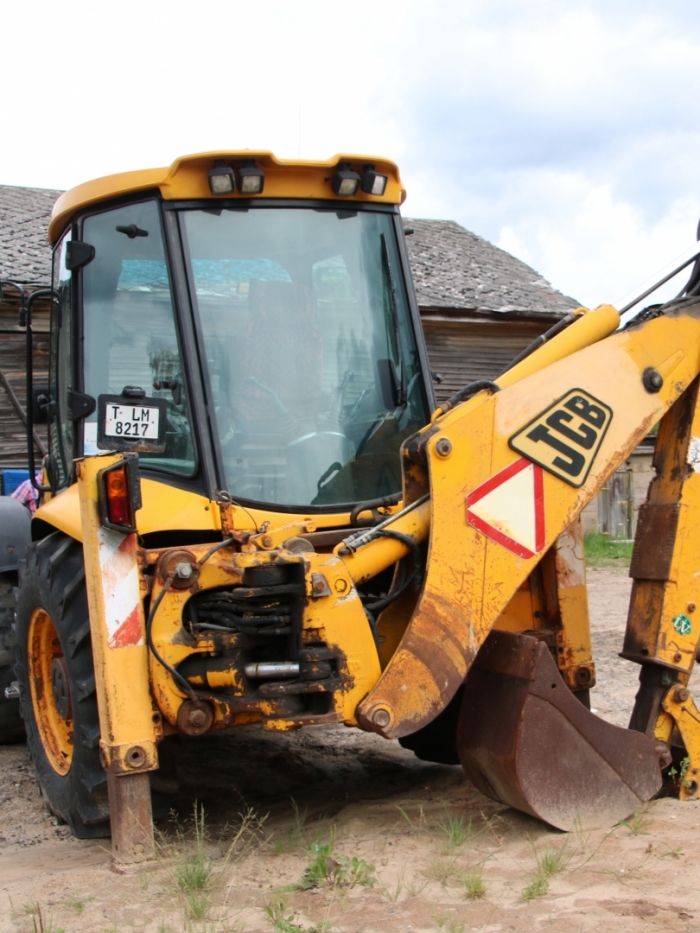 T LM
8217

JCB